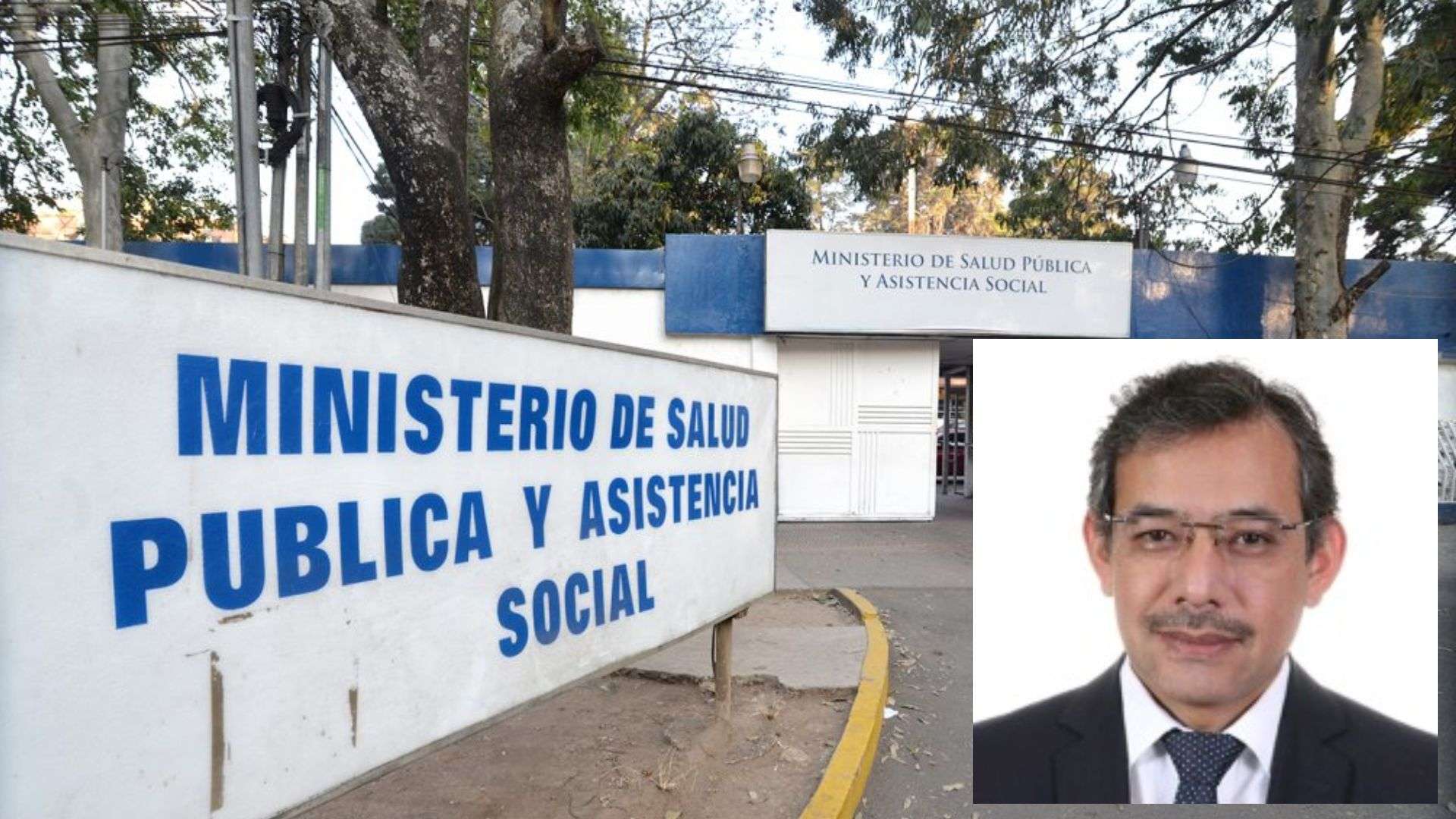 MINISTERIO DE SALUD PUBLICA Y ASISTENCIA SOCIAL

MINISTERIO DE SALUD PÚBLICA Y ASISTENCIA SOCIAL